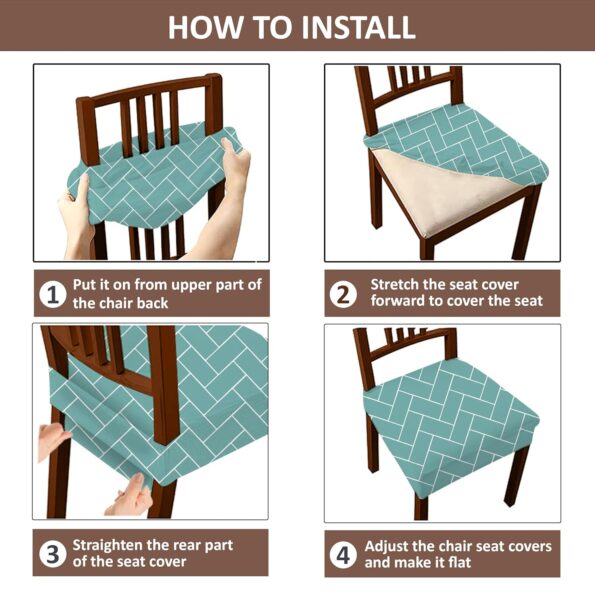 HOW TO INSTALL

1 Put it on from upper part of the chair back

2 Stretch the seat cover forward to cover the seat

3 Straighten the rear part of the seat cover

4 Adjust the chair seat covers and make it flat