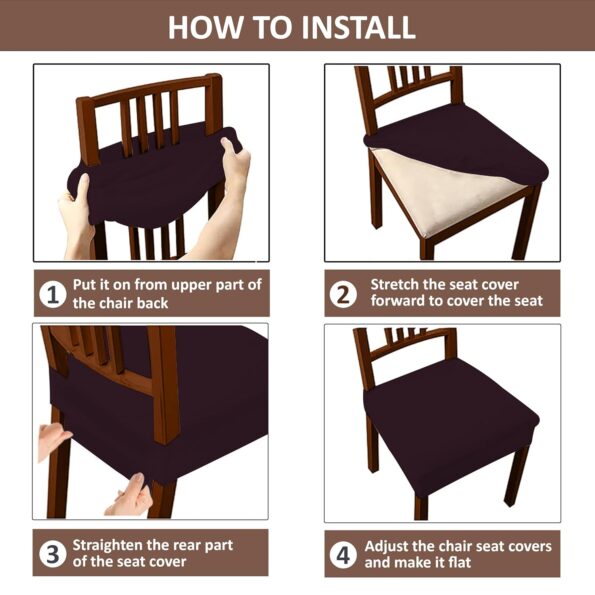 HOW TO INSTALL

1 Put it on from upper part of the chair back

2 Stretch the seat cover forward to cover the seat

3 Straighten the rear part of the seat cover

4 Adjust the chair seat covers and make it flat